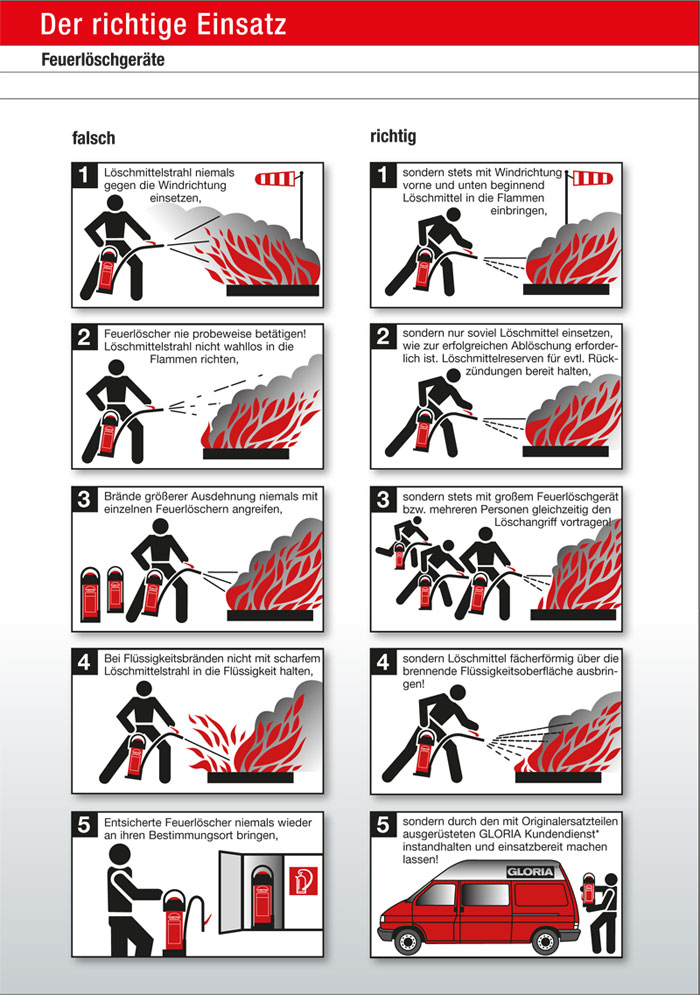 Der richtige Einsatz

Feuerlöschgeräte

falsch

1 Löschmittelstrahl niemals gegen die Windrichtung einsetzen,

2 Feuerlöscher nie probeweise betätigen! Löschmittelstrahl nicht wahllos in die Flammen richten,

3 Brände größerer Ausdehnung niemals mit einzelnen Feuerlöschern angreifen,

4 Bei Flüssigkeitsbränden nicht mit scharfem Löschmittelstrahl in die Flüssigkeit halten,

5 Entsicherte Feuerlöscher niemals wieder an ihren Bestimmungsort bringen,

richtig

1 sondern stets mit Windrichtung vorne und unten beginnend Löschmittel in die Flammen einbringen,

2 sondern nur soviel Löschmittel einsetzen, wie zur erfolgreichen Ablöschung erforderlich ist. Löschmittelreserven für evtl. Rückzündungen bereit halten,

3 sondern stets mit großem Feuerlöschgerät bzw. mehreren Personen gleichzeitig den Löschangriff vortragen!

4 sondern Löschmittel fächerförmig über die brennende Flüssigkeitsoberfläche ausbringen!

5 sondern durch den mit Originalersatzteilen ausgerüsteten GLORIA Kundendienst* instandhalten und einsatzbereit machen lassen!

GLORIA